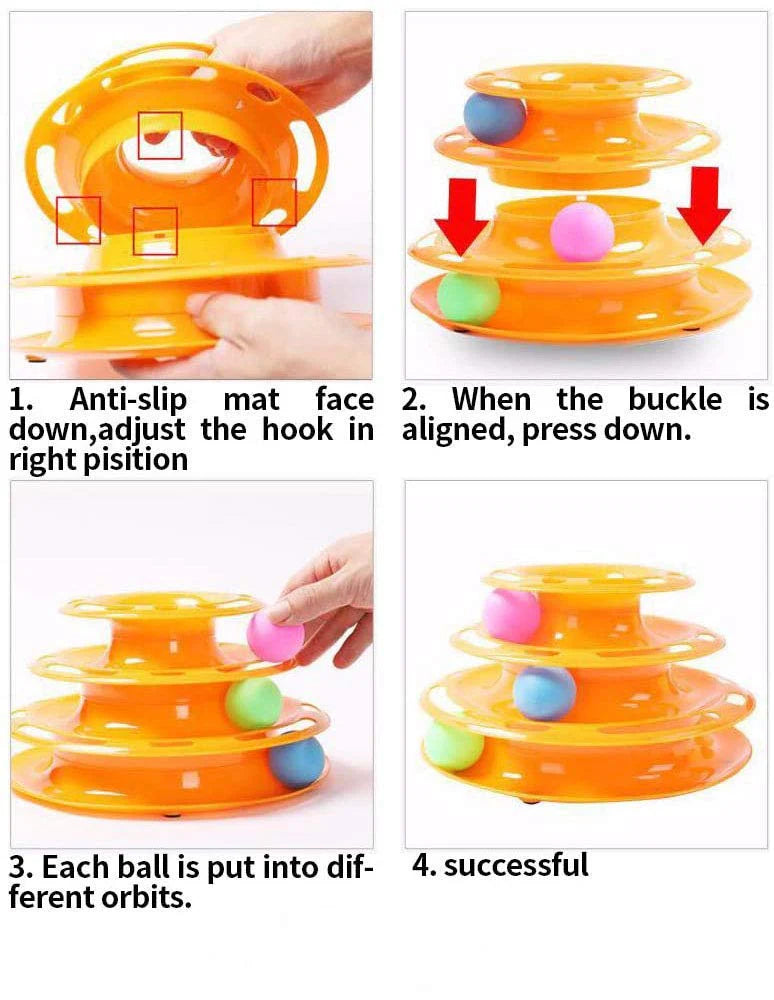 1. Anti-slip mat face down,adjust the hook in right pisition

2. When the buckle is aligned, press down.

3. Each ball is put into different orbits.

4. successful